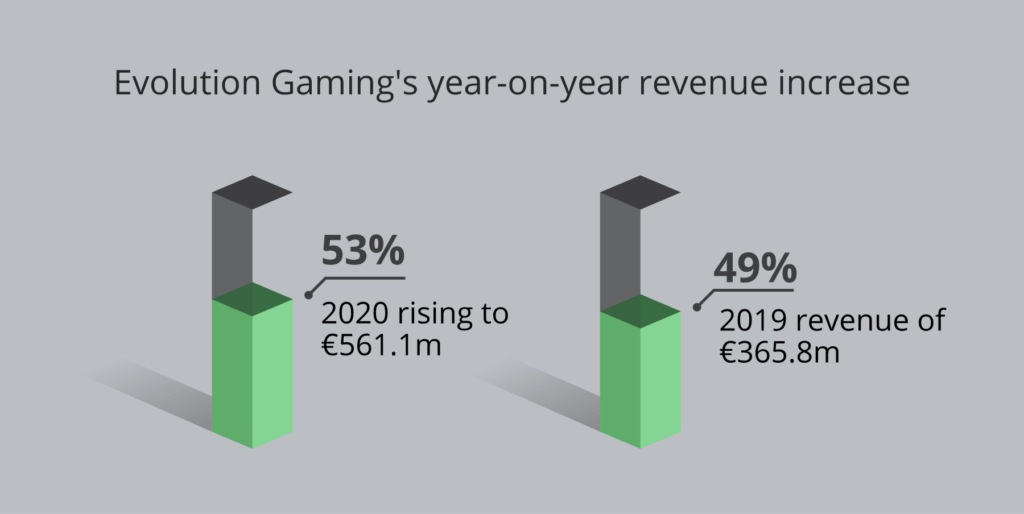 Evolution Gaming's year-on-year revenue increase

53%
2020 rising to €561.1m

49%
2019 revenue of €365.8m